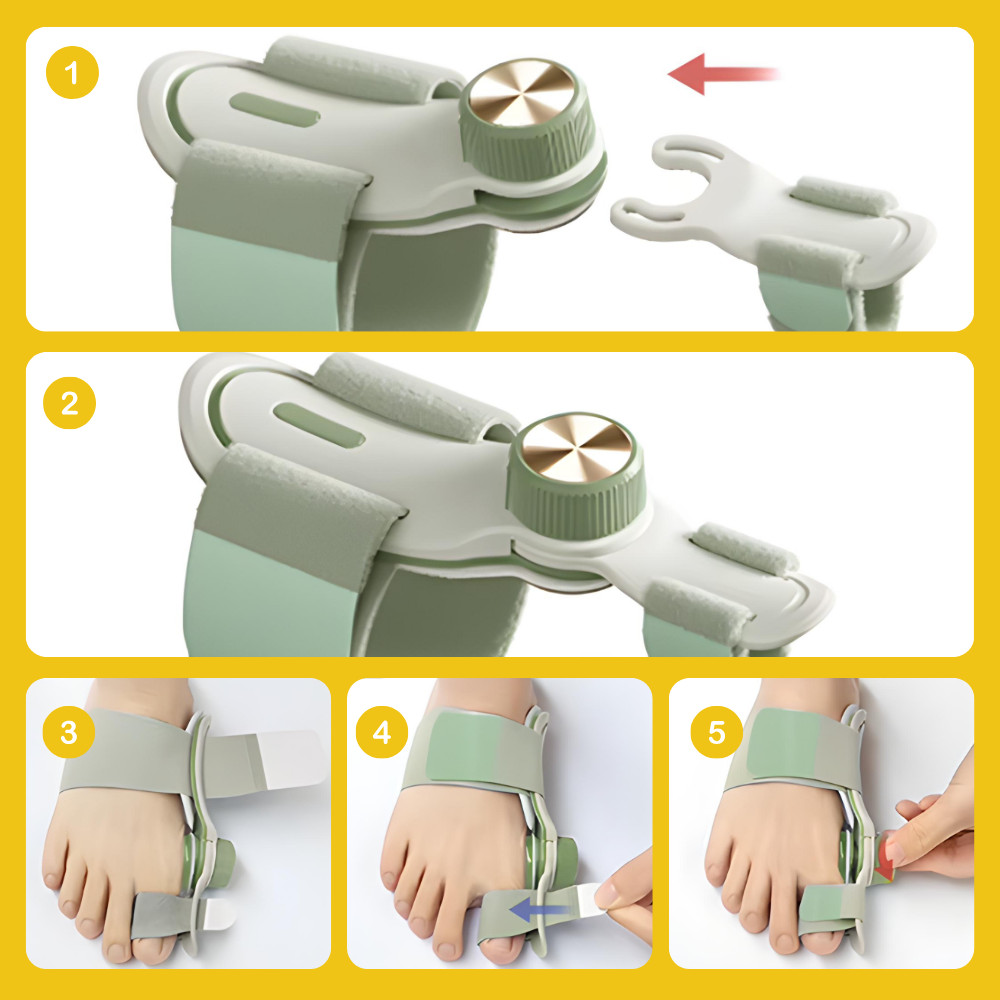 1
2
3
4
5