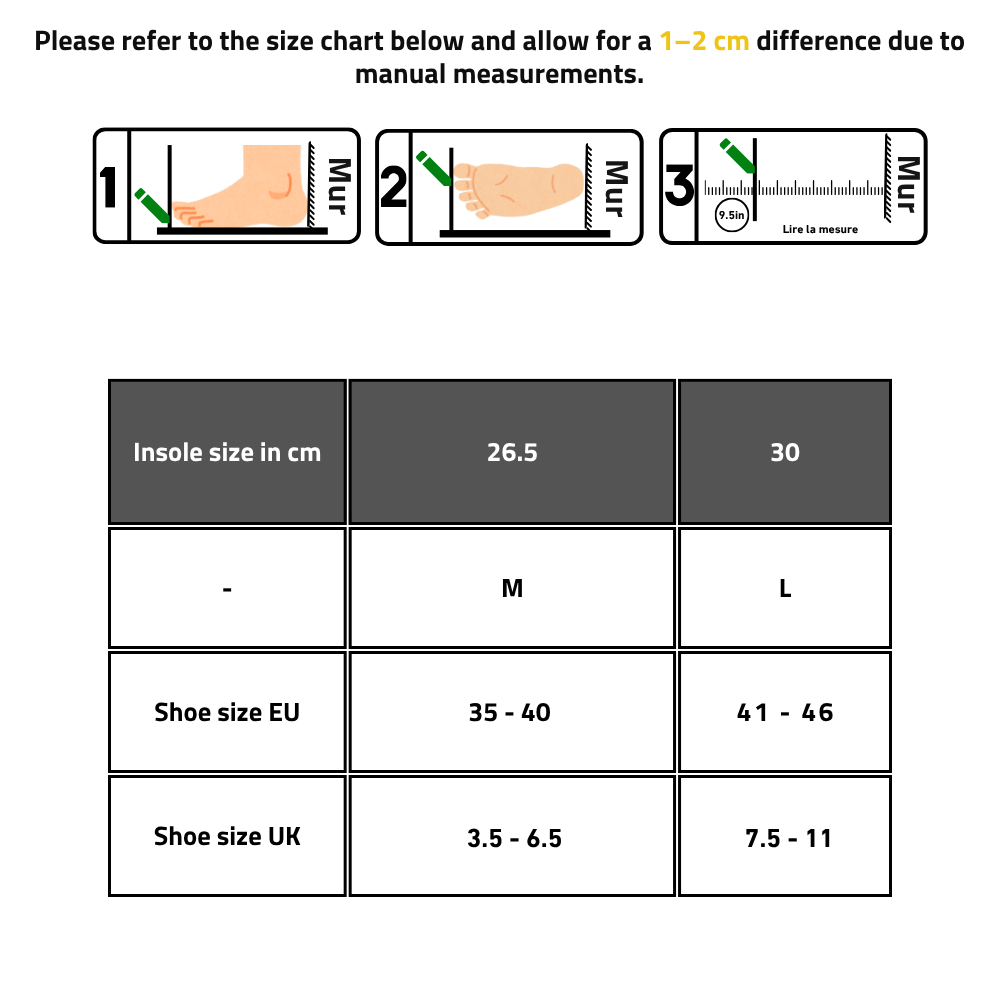 Please refer to the size chart below and allow for a 1–2 cm difference due to manual measurements.

1 Mur

2 Mur

3 Mur 9.5in Lire la mesure

| Insole size in cm | 26.5 | 30 |
|---|---|---|
| - | M | L |
| Shoe size EU | 35 - 40 | 41 - 46 |
| Shoe size UK | 3.5 - 6.5 | 7.5 - 11 |