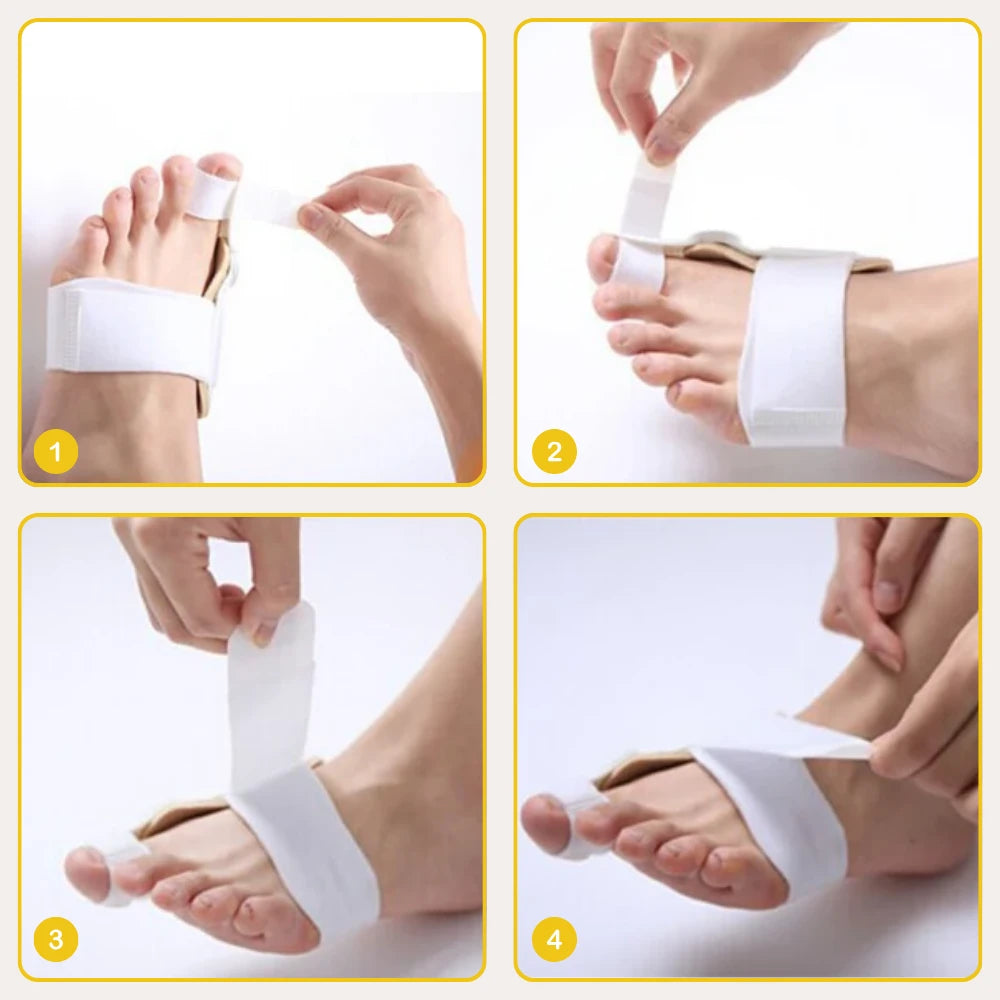 1

2

3

4