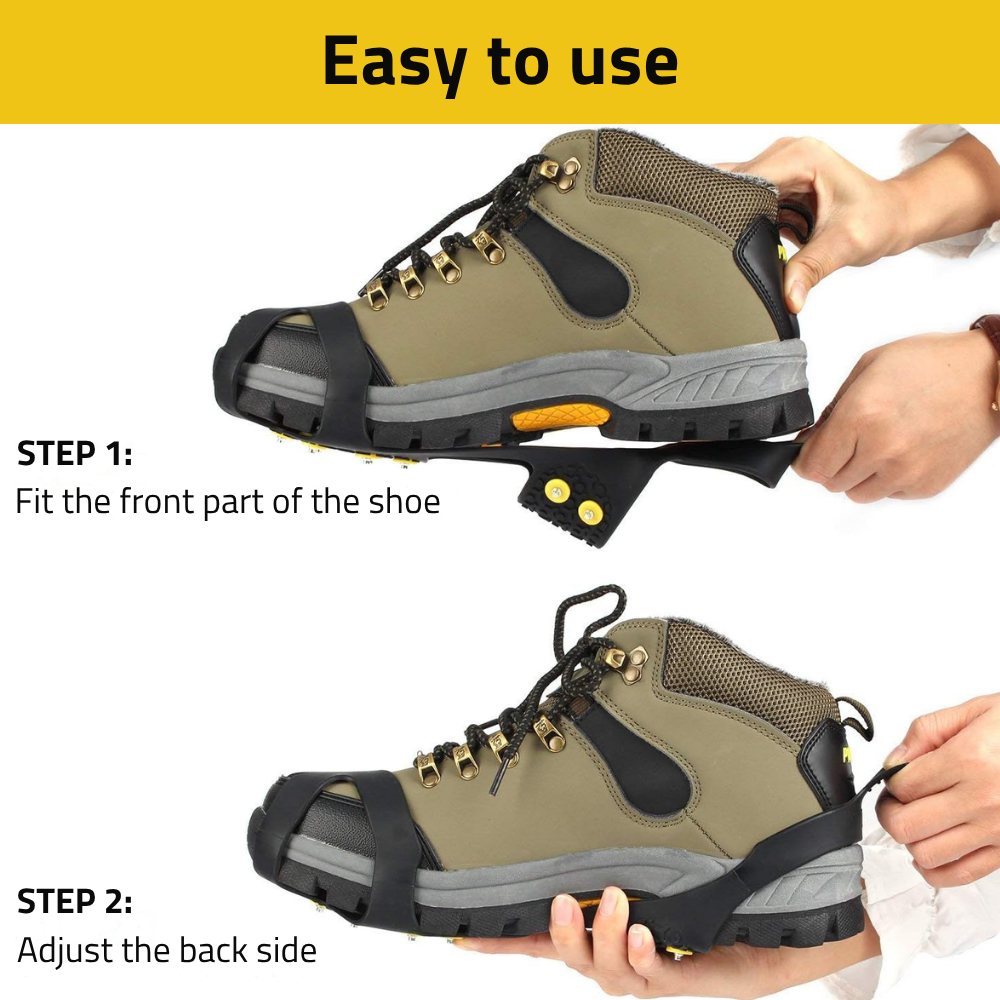 Easy to use

STEP 1:
Fit the front part of the shoe

STEP 2:
Adjust the back side