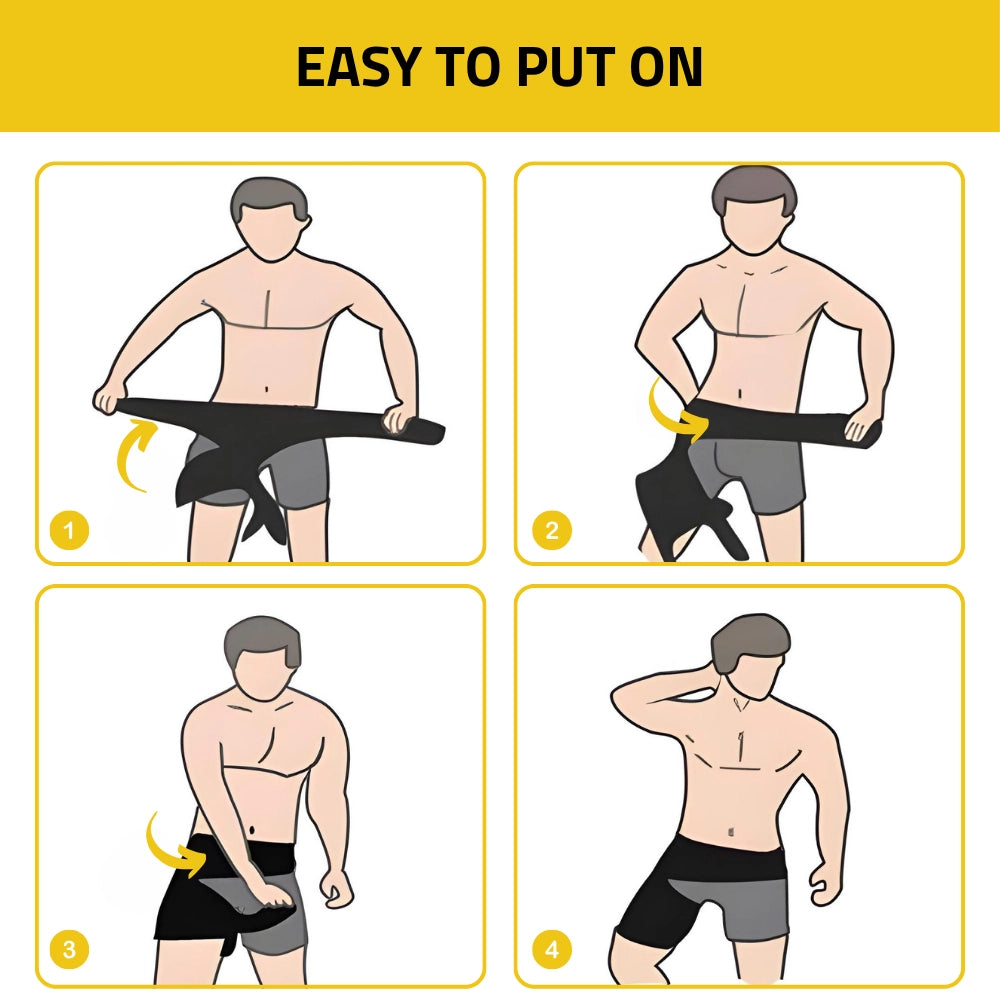 EASY TO PUT ON

1

2

3

4